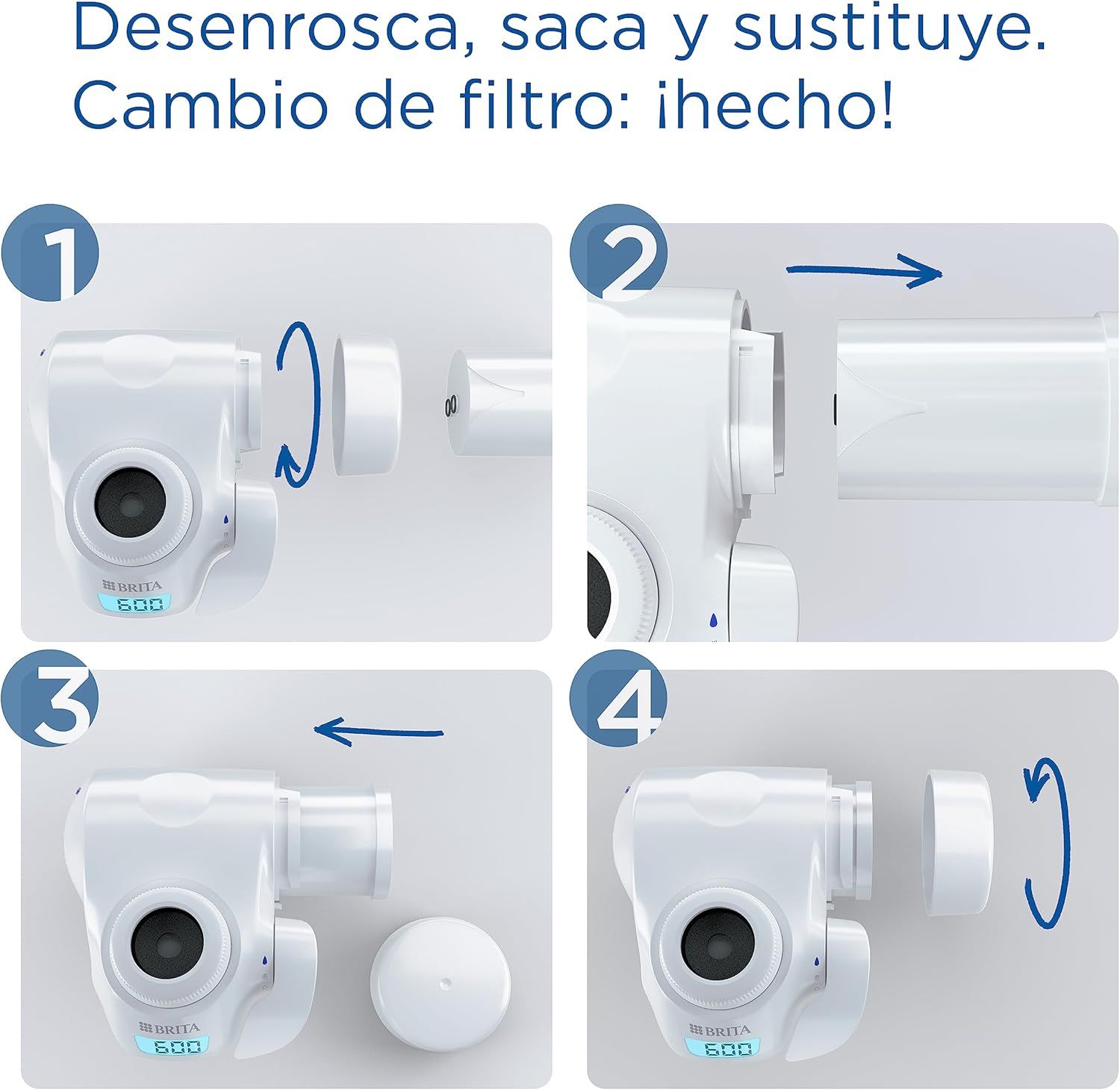 Desenrosca, saca y sustituye. Cambio de filtro: ¡hecho!

1

BRITA

600

2

3

BRITA

600

4

BRITA

600