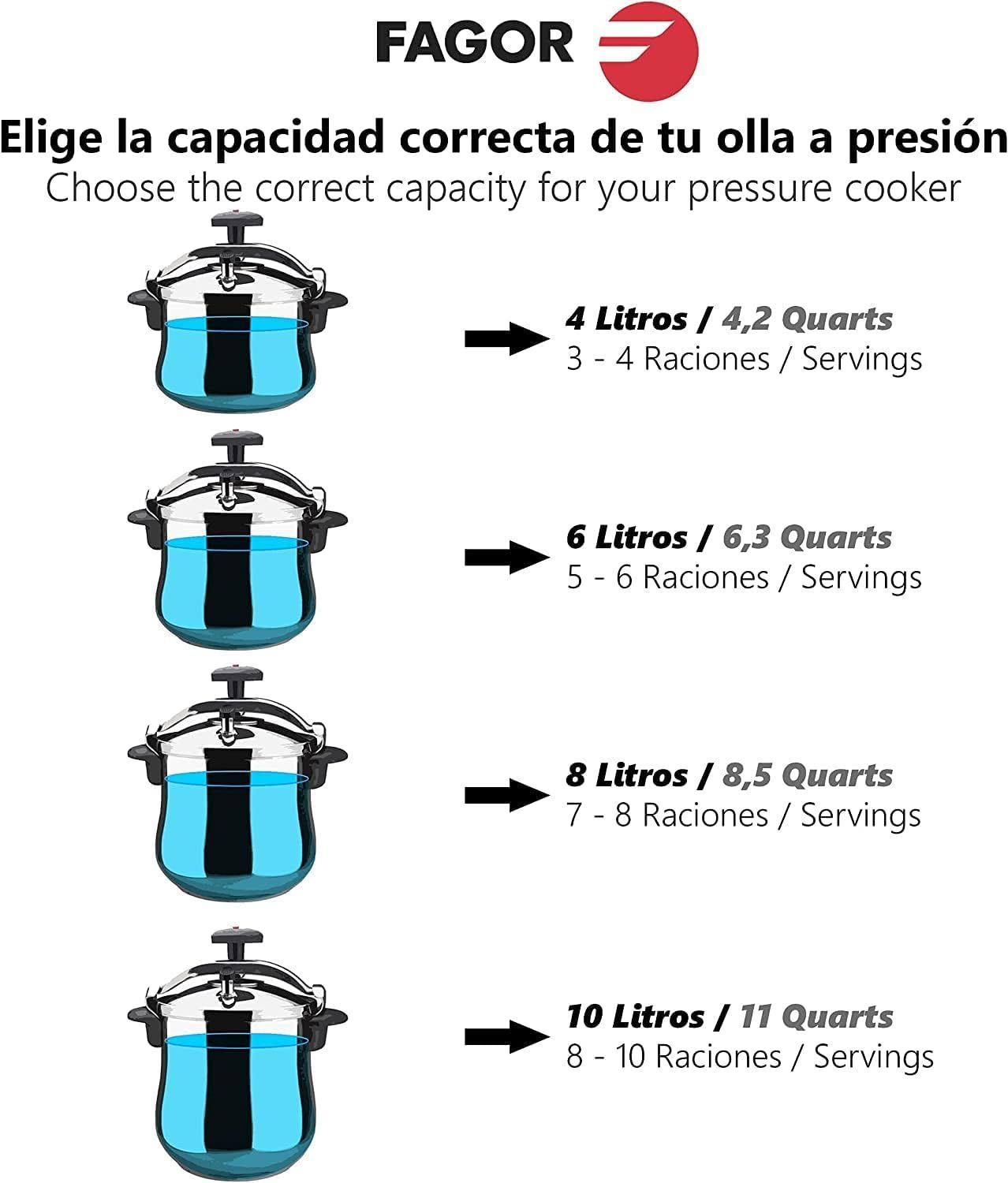 FAGOR

Elige la capacidad correcta de tu olla a presión
Choose the correct capacity for your pressure cooker

4 Litros / 4,2 Quarts
3 - 4 Raciones / Servings

6 Litros / 6,3 Quarts
5 - 6 Raciones / Servings

8 Litros / 8,5 Quarts
7 - 8 Raciones / Servings

10 Litros / 11 Quarts
8 - 10 Raciones / Servings